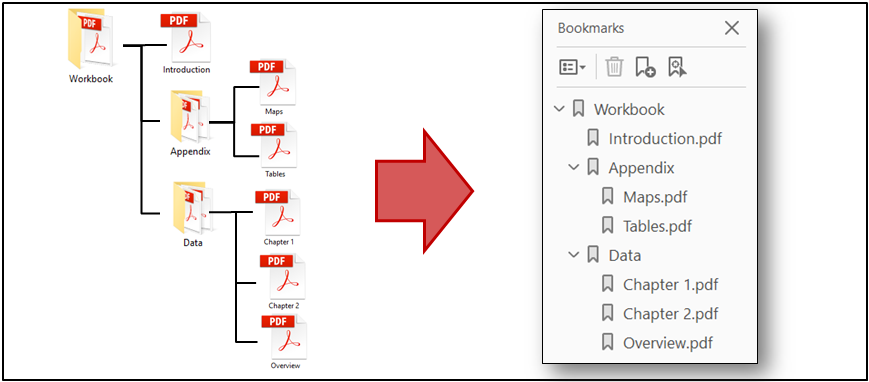 PDF
Workbook

PDF
Introduction

Appendix

PDF
Maps

PDF
Tables

Data

PDF
Chapter 1

PDF
Chapter 2

PDF
Overview

Bookmarks

Workbook
Introduction.pdf
Appendix
Maps.pdf
Tables.pdf
Data
Chapter 1.pdf
Chapter 2.pdf
Overview.pdf