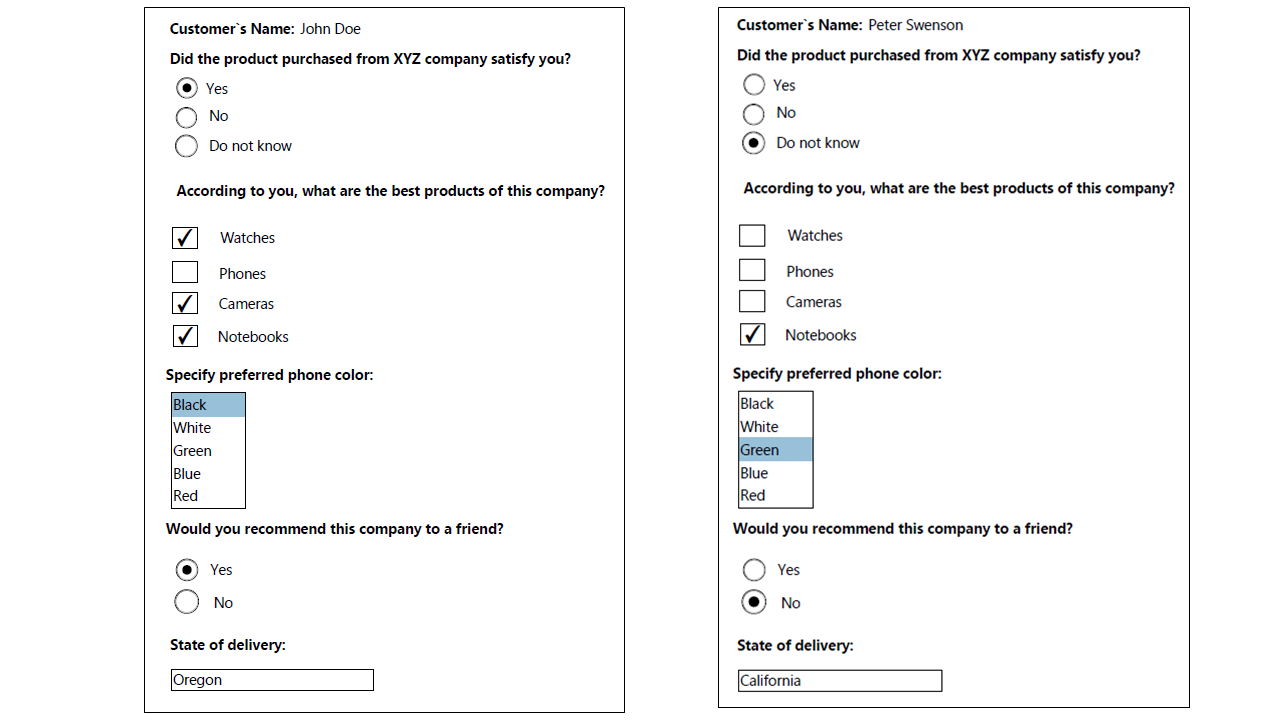 Customer`s Name: John Doe

Did the product purchased from XYZ company satisfy you?

Yes
No
Do not know

According to you, what are the best products of this company?

Watches
Phones
Cameras
Notebooks

Specify preferred phone color:

Black
White
Green
Blue
Red

Would you recommend this company to a friend?

Yes
No

State of delivery:

Oregon

Customer`s Name: Peter Swenson

Did the product purchased from XYZ company satisfy you?

Yes
No
Do not know

According to you, what are the best products of this company?

Watches
Phones
Cameras
Notebooks

Specify preferred phone color:

Black
White
Green
Blue
Red

Would you recommend this company to a friend?

Yes
No

State of delivery:

California